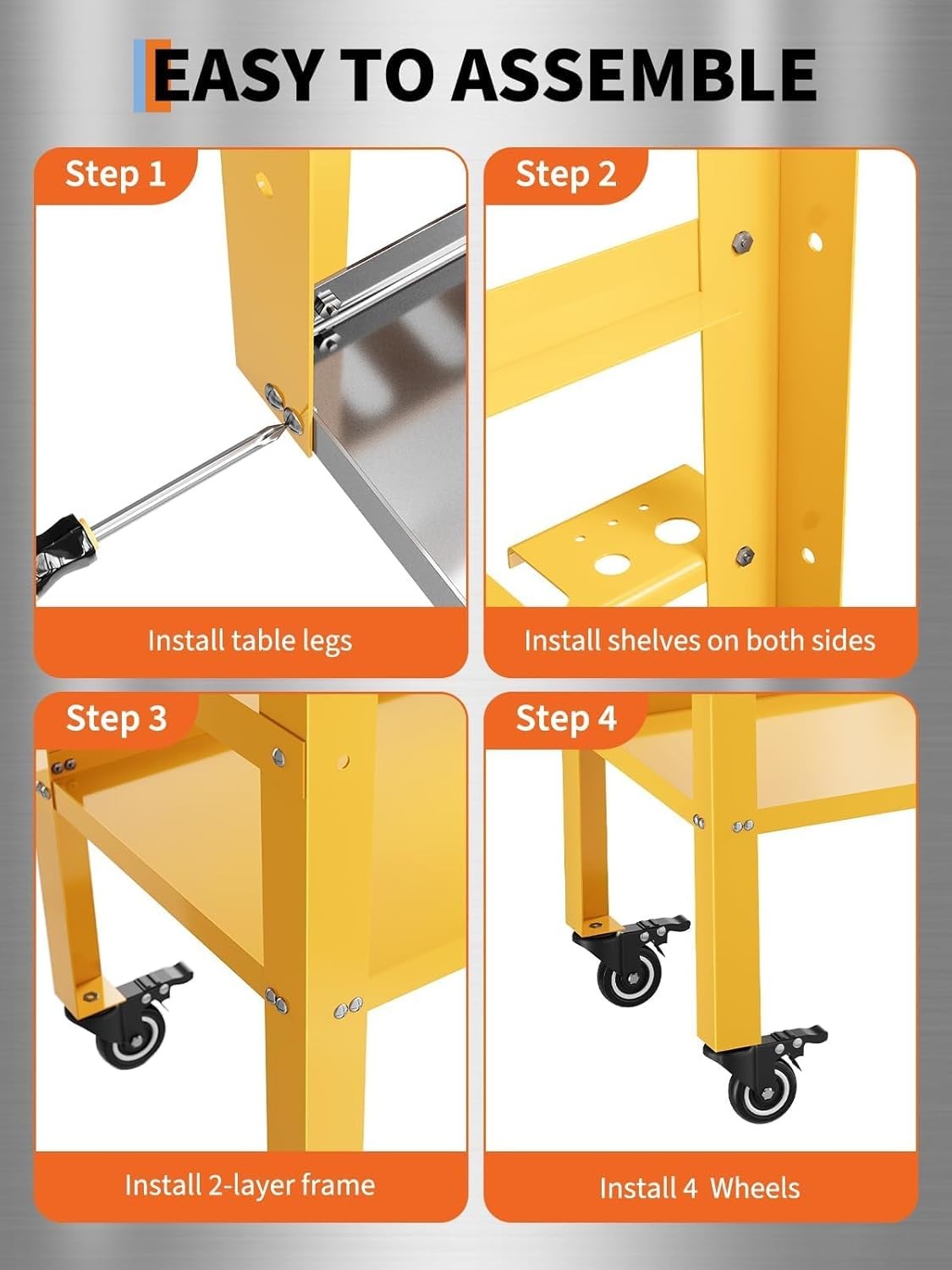 EASY TO ASSEMBLE

Step 1

Install table legs

Step 2

Install shelves on both sides

Step 3

Install 2-layer frame

Step 4

Install 4 Wheels