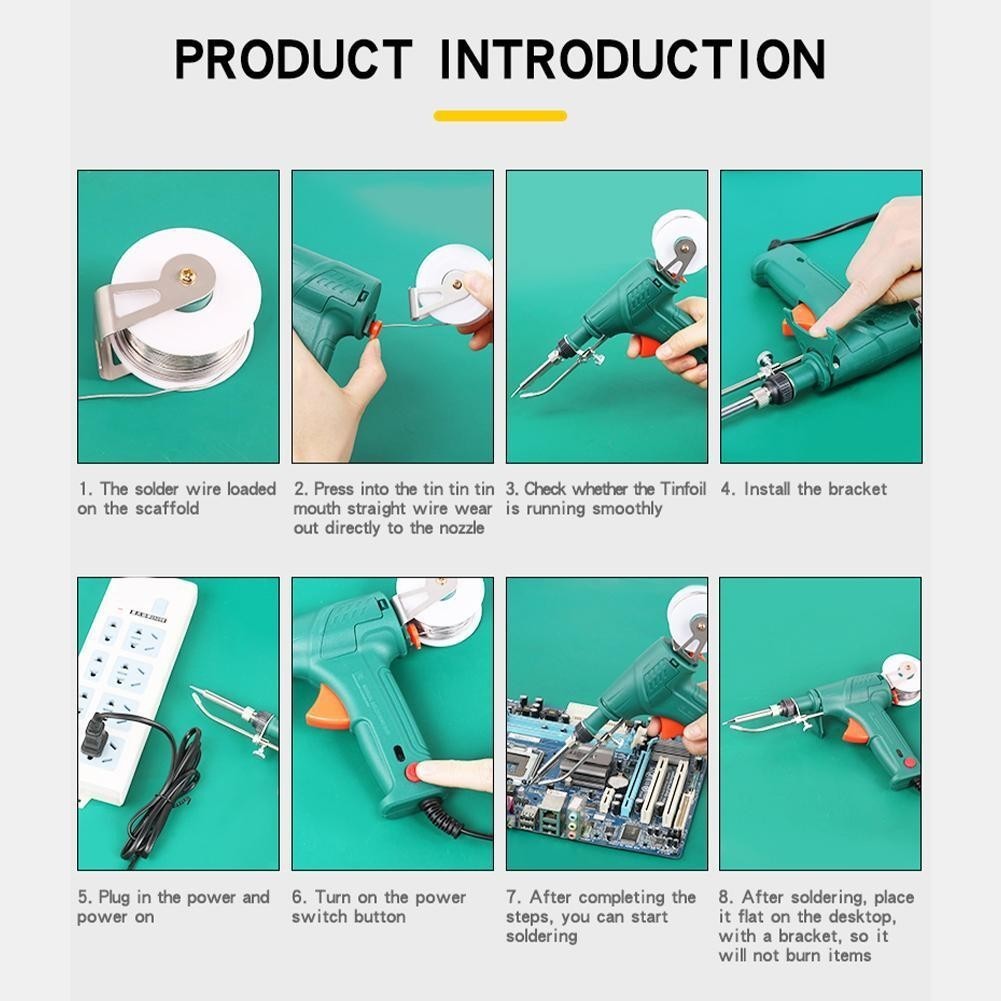 PRODUCT INTRODUCTION

1. The solder wire loaded on the scaffold

2. Press into the tin tin tin mouth straight wire wear out directly to the nozzle

3. Check whether the Tinfoil is running smoothly

4. Install the bracket

5. Plug in the power and power on

6. Turn on the power switch button

7. After completing the steps, you can start soldering

8. After soldering, place it flat on the desktop, with a bracket, so it will not burn items