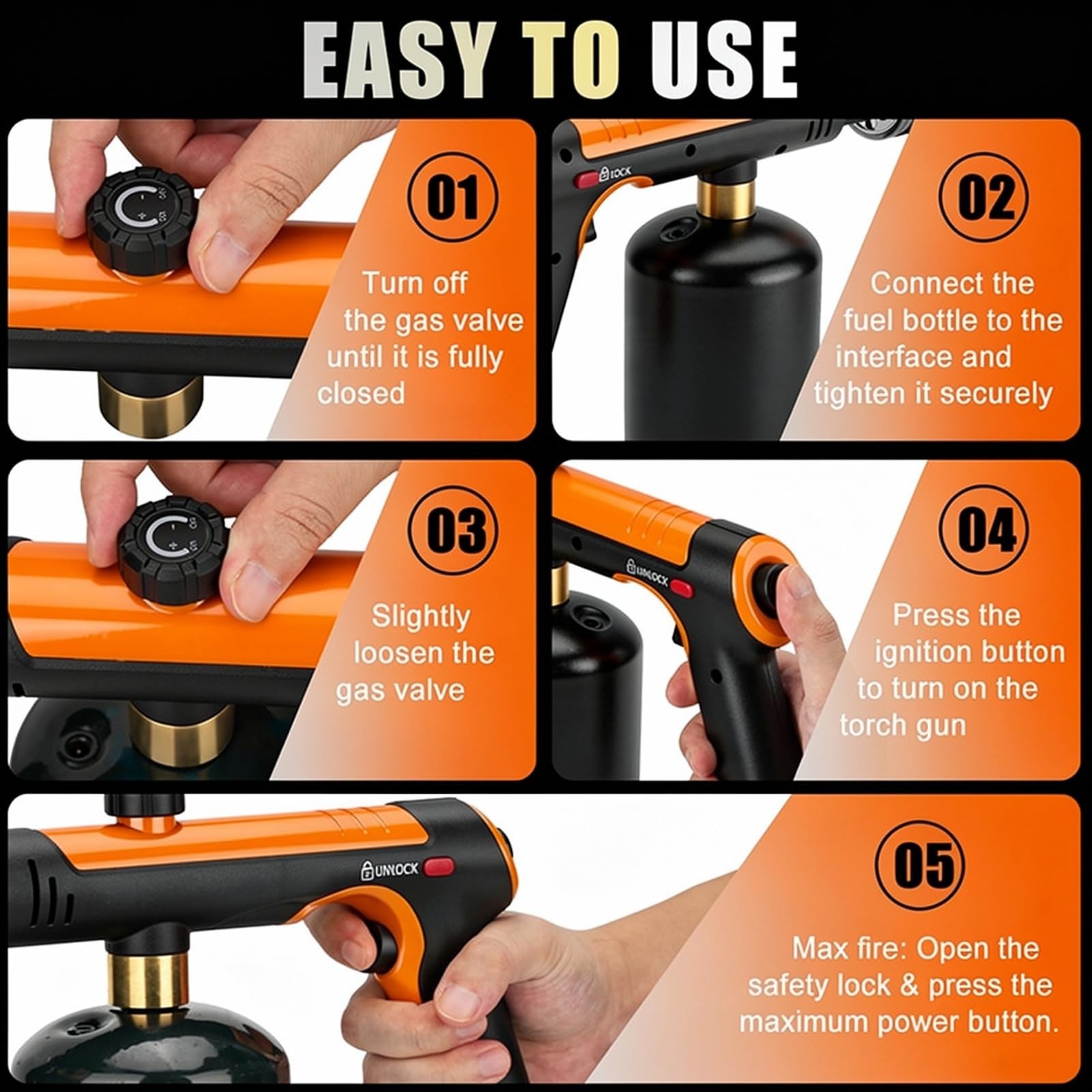 EASY TO USE

01

Turn off the gas valve until it is fully closed

LOCK

02

Connect the fuel bottle to the interface and tighten it securely

03

Slightly loosen the gas valve

UNLOCK

04

Press the ignition button to turn on the torch gun

UNLOCK

05

Max fire: Open the safety lock & press the maximum power button.