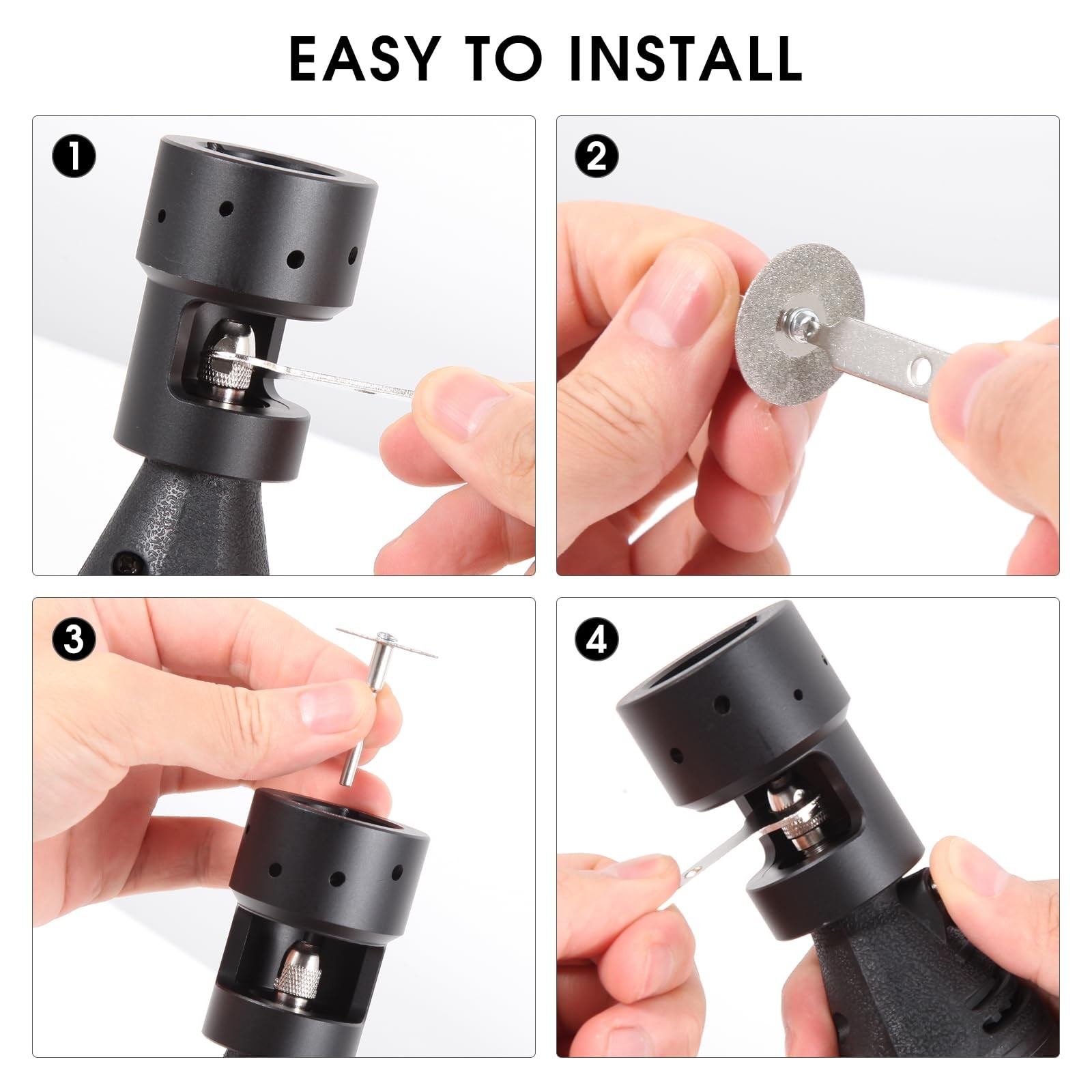 EASY TO INSTALL

1

2

3

4