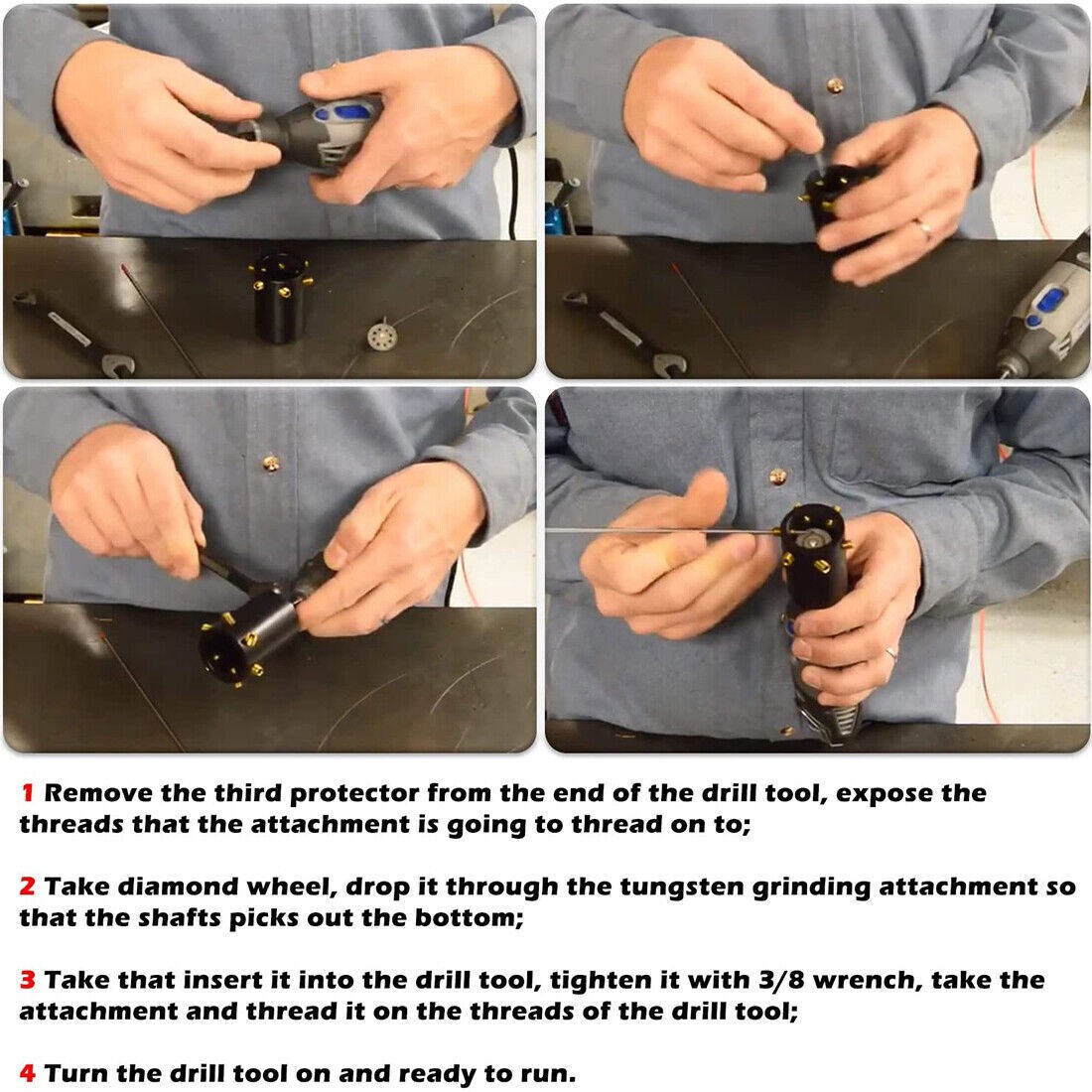 1 Remove the third protector from the end of the drill tool, expose the threads that the attachment is going to thread on to;

2 Take diamond wheel, drop it through the tungsten grinding attachment so that the shafts picks out the bottom;

3 Take that insert it into the drill tool, tighten it with 3/8 wrench, take the attachment and thread it on the threads of the drill tool;

4 Turn the drill tool on and ready to run.