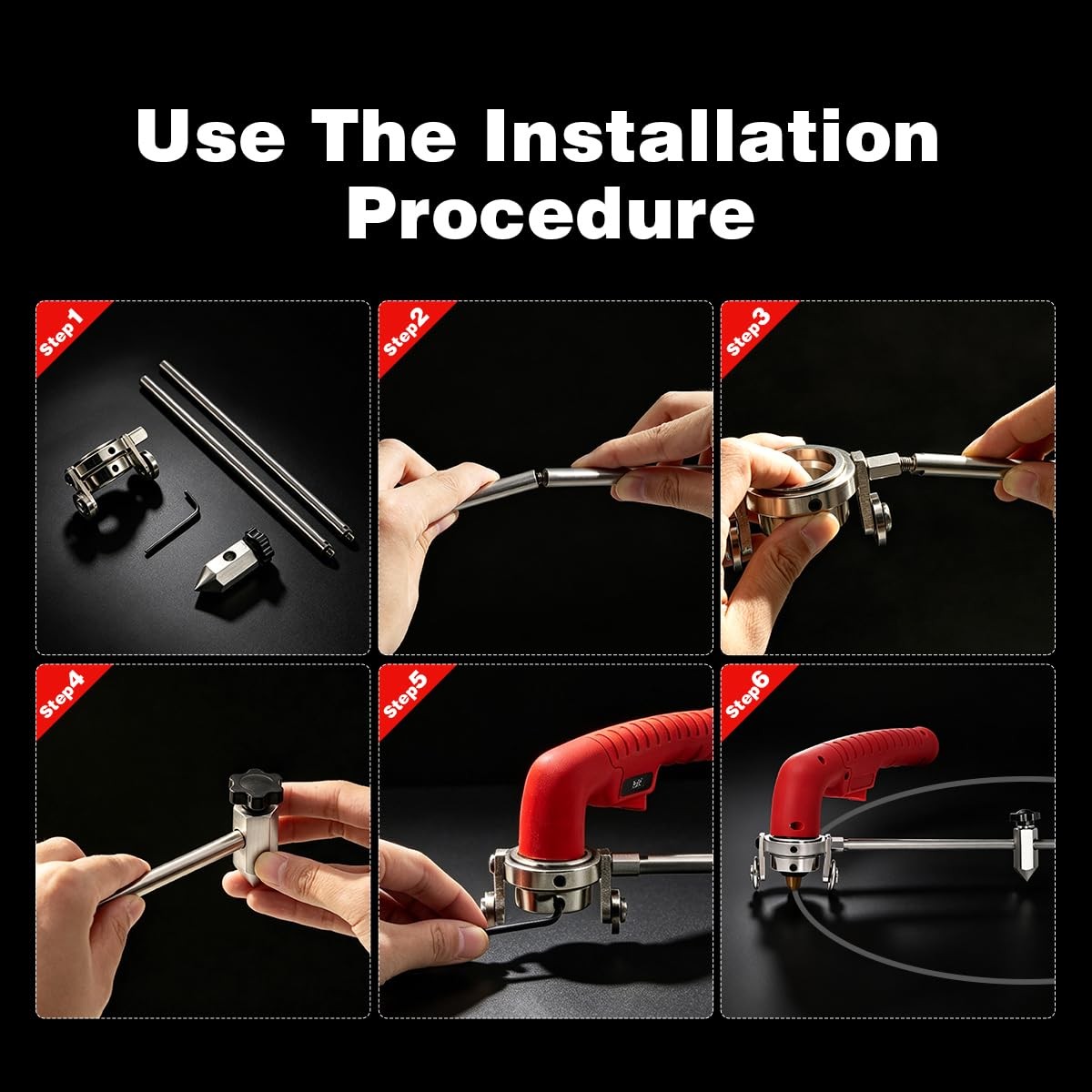 Use The Installation Procedure

Step1

Step2

Step3

Step4

Step5

Step6