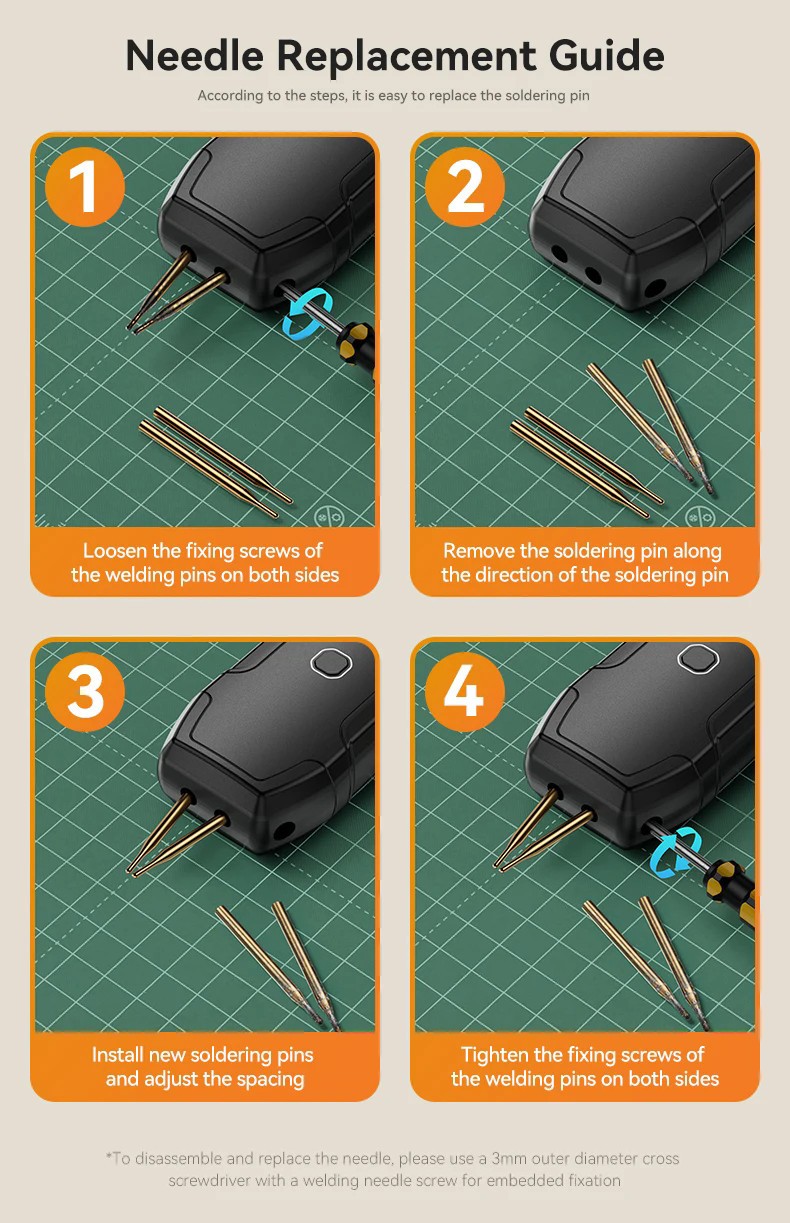 Needle Replacement Guide

According to the steps, it is easy to replace the soldering pin

1

Loosen the fixing screws of the welding pins on both sides

2

Remove the soldering pin along the direction of the soldering pin

3

Install new soldering pins and adjust the spacing

4

Tighten the fixing screws of the welding pins on both sides

*To disassemble and replace the needle, please use a 3mm outer diameter cross screwdriver with a welding needle screw for embedded fixation