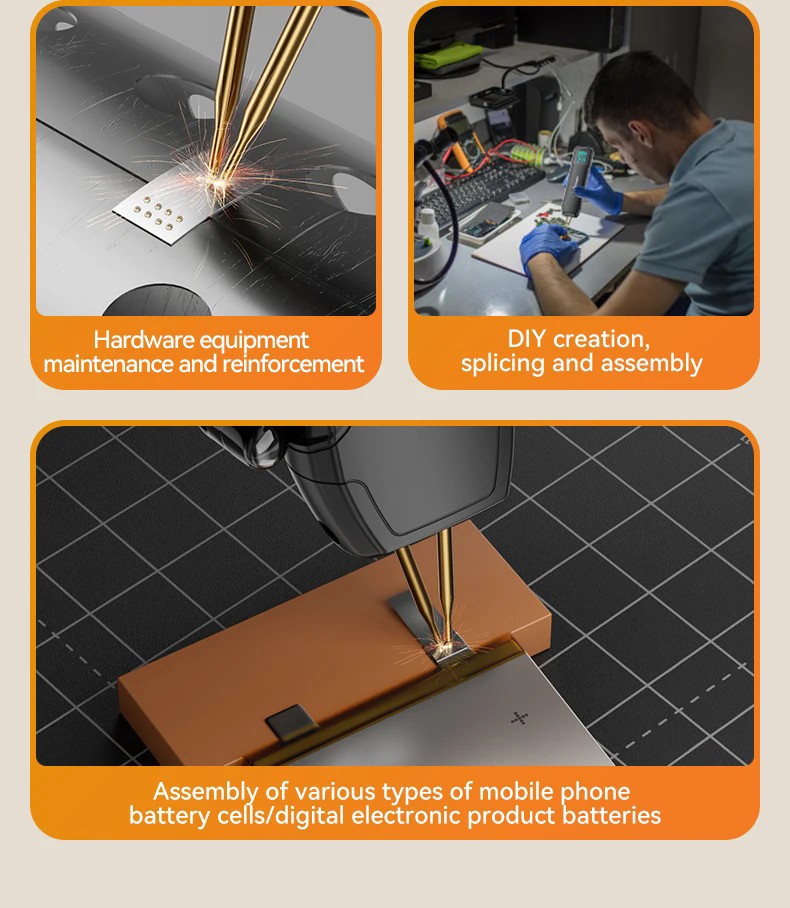 Hardware equipment maintenance and reinforcement

DIY creation, splicing and assembly

Assembly of various types of mobile phone battery cells/digital electronic product batteries